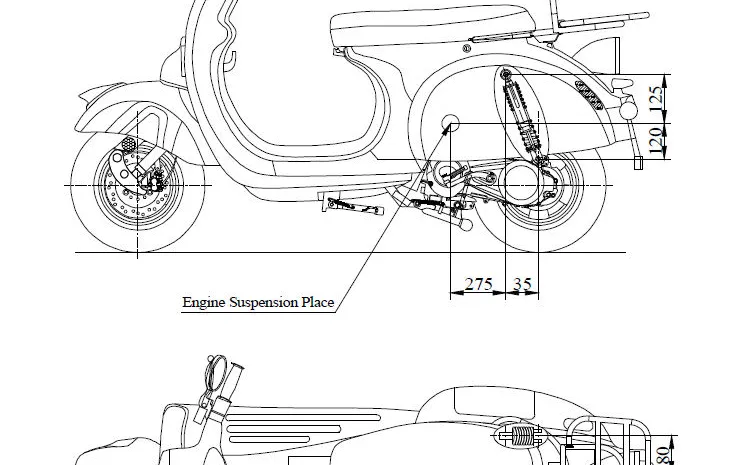 125
120
275
35
Engine Suspension Place
80